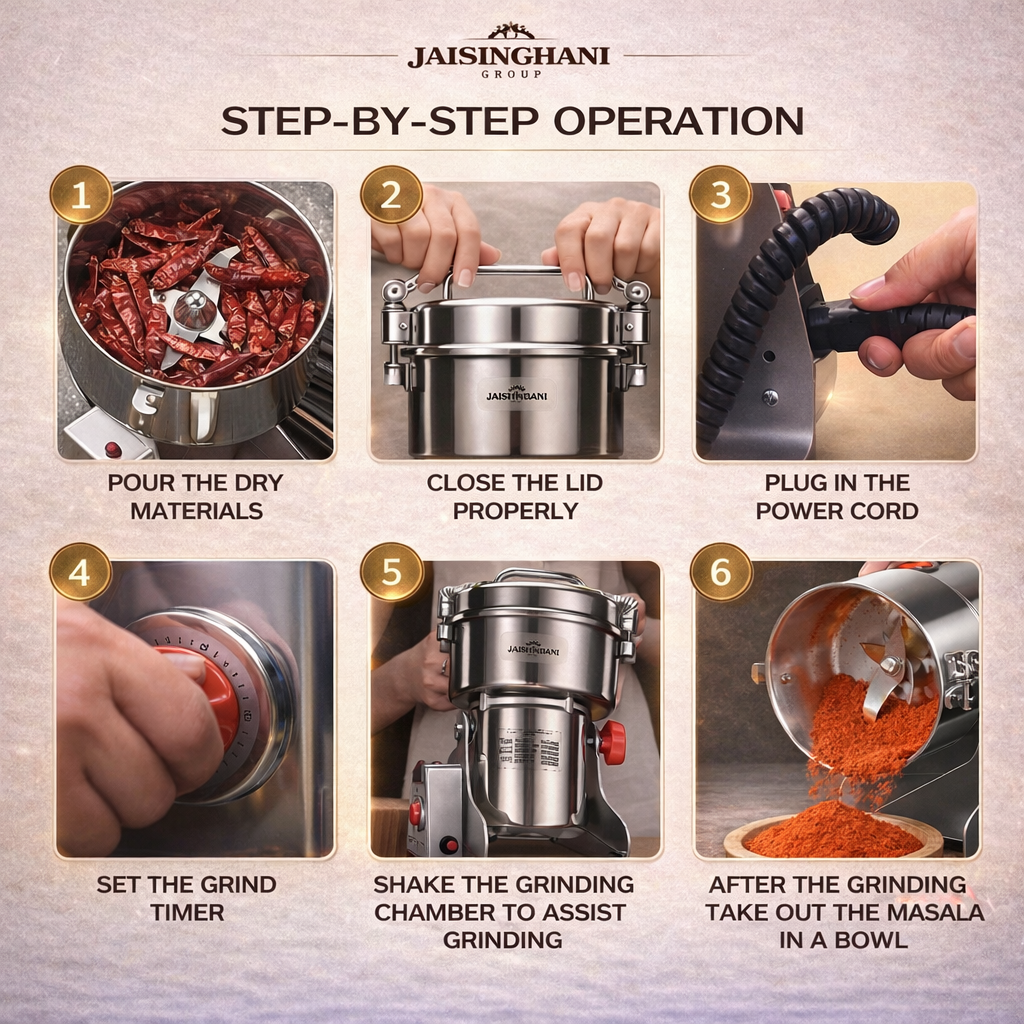 JAISINGHANI
GROUP

STEP-BY-STEP OPERATION

1

POUR THE DRY MATERIALS

2

JAISINGHANI

CLOSE THE LID PROPERLY

3

PLUG IN THE POWER CORD

4

SET THE GRIND TIMER

5

JAISINGHANI

SHAKE THE GRINDING CHAMBER TO ASSIST GRINDING

6

AFTER THE GRINDING TAKE OUT THE MASALA IN A BOWL